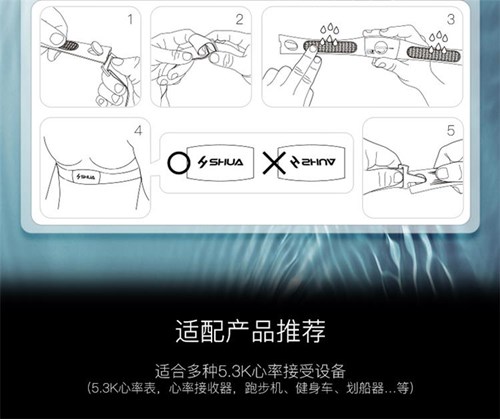 1

2

3

4

SHUA

SHUA

SHUA

5

适配产品推荐

适合多种5.3K心率接受设备
(5.3K心率表，心率接收器，跑步机、健身车、划船器...等)